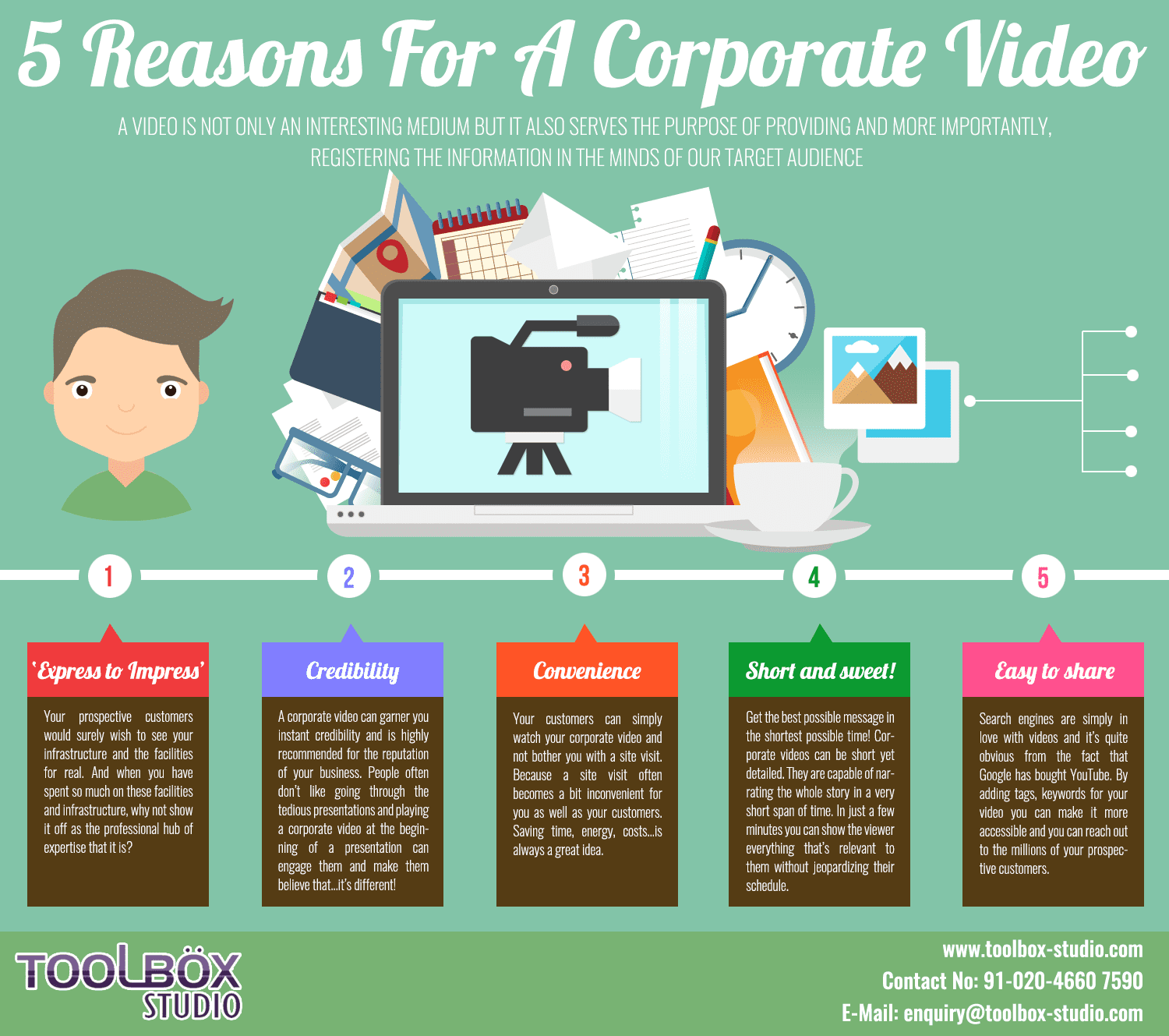 5 Reasons For A Corporate Video

A VIDEO IS NOT ONLY AN INTERESTING MEDIUM BUT IT ALSO SERVES THE PURPOSE OF PROVIDING AND MORE IMPORTANTLY, REGISTERING THE INFORMATION IN THE MINDS OF OUR TARGET AUDIENCE

1

2

3

4

5

'Express to Impress'

Your prospective customers would surely wish to see your infrastructure and the facilities for real. And when you have spent so much on these facilities and infrastructure, why not show it off as the professional hub of expertise that it is?

Credibility

A corporate video can garner you instant credibility and is highly recommended for the reputation of your business. People often don't like going through the tedious presentations and playing a corporate video at the beginning of a presentation can engage them and make them believe that...it's different!

Convenience

Your customers can simply watch your corporate video and not bother you with a site visit. Because a site visit often becomes a bit inconvenient for you as well as your customers. Saving time, energy, costs...is always a great idea.

Short and sweet!

Get the best possible message in the shortest possible time! Corporate videos can be short yet detailed. They are capable of narrating the whole story in a very short span of time. In just a few minutes you can show the viewer everything that's relevant to them without jeopardizing their schedule.

Easy to share

Search engines are simply in love with videos and it's quite obvious from the fact that Google has bought YouTube. By adding tags, keywords for your video you can make it more accessible and you can reach out to the millions of your prospective customers.

TOOLBÖX STUDIO

www.toolbox-studio.com
Contact No: 91-020-4660 7590
E-Mail: enquiry@toolbox-studio.com